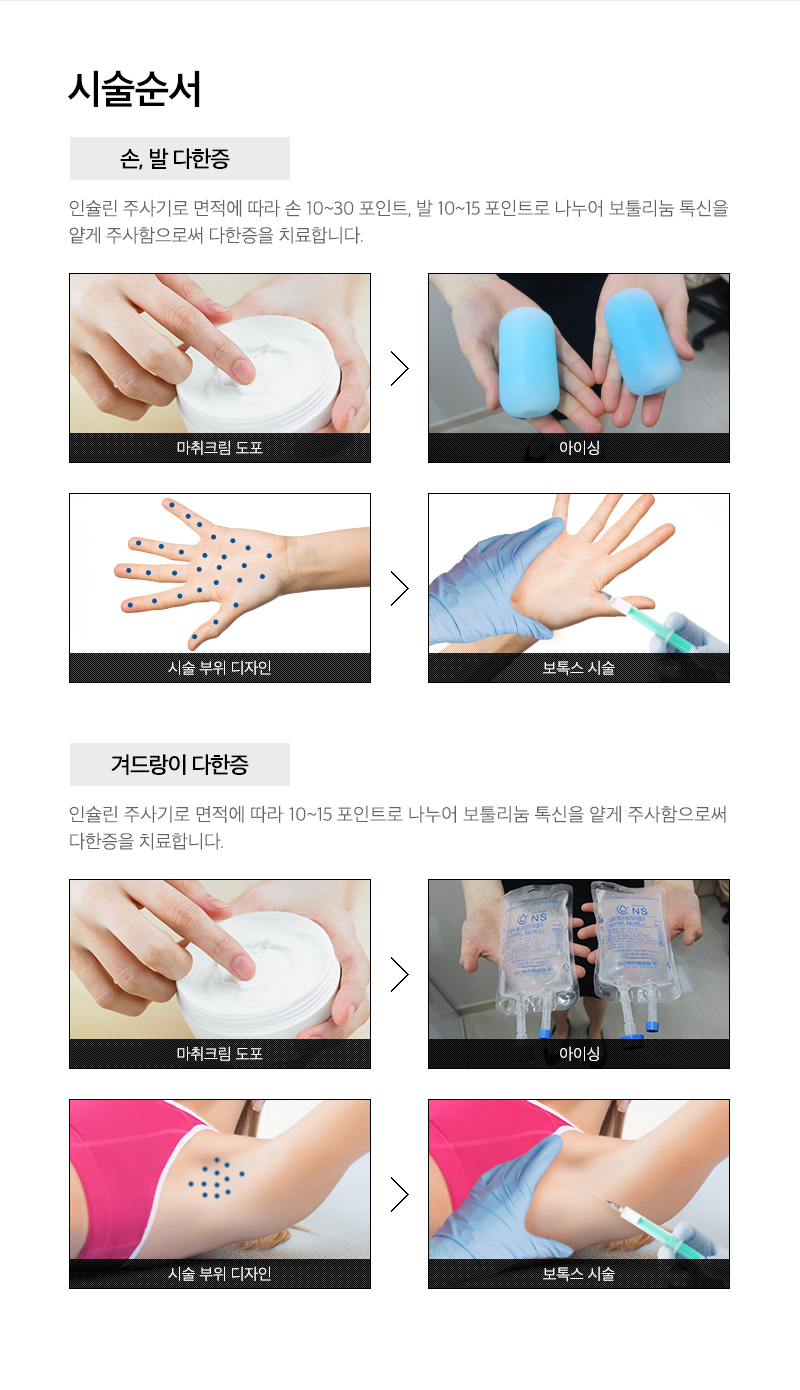 시술순서

손, 발 다한증

인슐린 주사기로 면적에 따라 손 10~30 포인트, 발 10~15 포인트로 나누어 보툴리눔 톡신을 얕게 주사함으로써 다한증을 치료합니다.

마취크림 도포

아이싱

시술 부위 디자인

보톡스 시술

겨드랑이 다한증

인슐린 주사기로 면적에 따라 10~15 포인트로 나누어 보툴리눔 톡신을 얕게 주사함으로써 다한증을 치료합니다.

마취크림 도포

NS

NS

아이싱

시술 부위 디자인

보톡스 시술